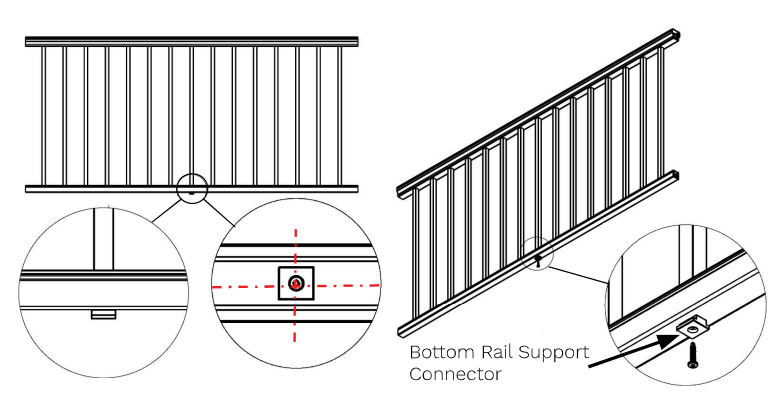 Bottom Rail Support Connector